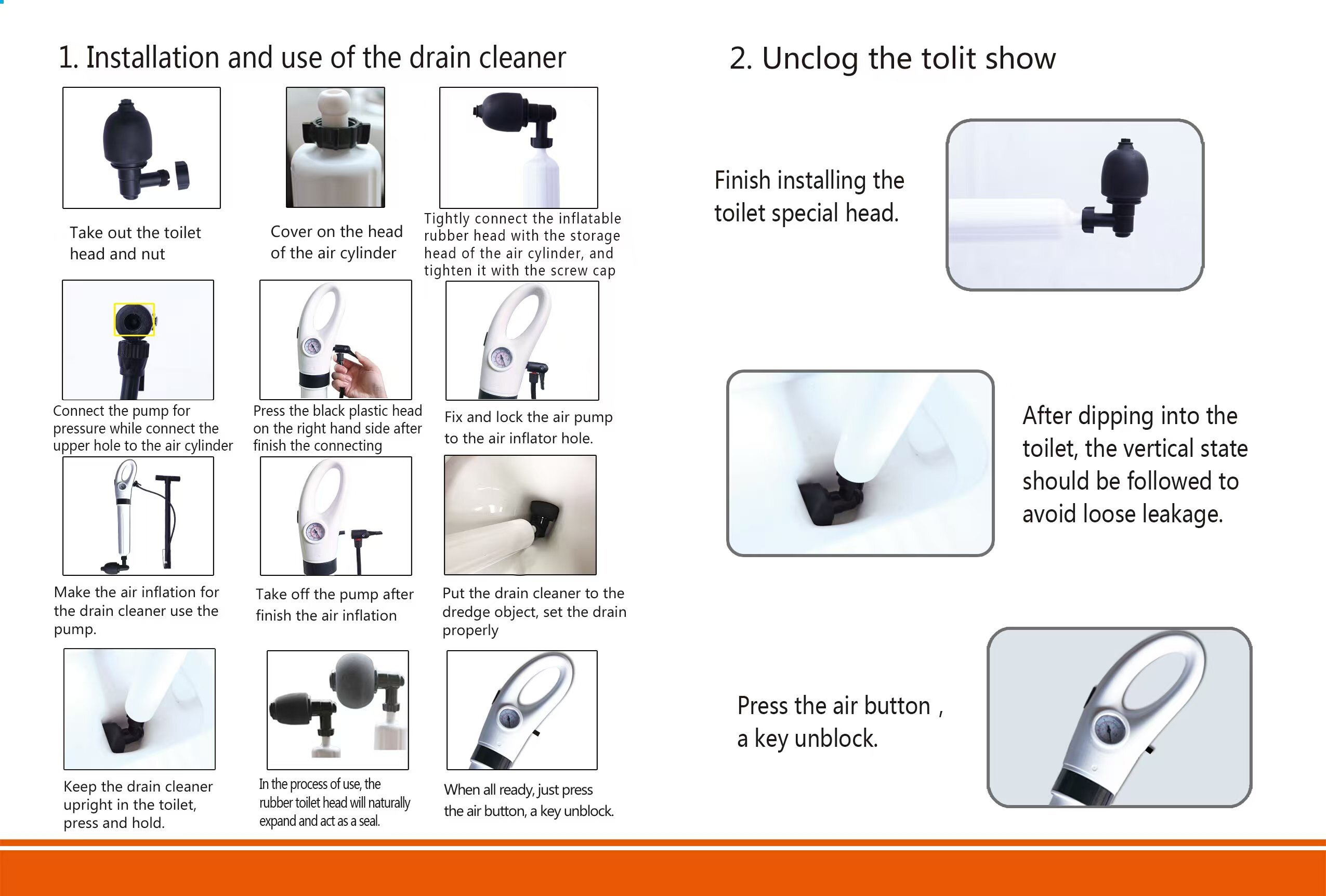 1. Installation and use of the drain cleaner

Take out the toilet head and nut

Cover on the head of the air cylinder

Tightly connect the inflatable rubber head with the storage head of the air cylinder, and tighten it with the screw cap

Connect the pump for pressure while connect the upper hole to the air cylinder

Press the black plastic head on the right hand side after finish the connecting

Fix and lock the air pump to the air inflator hole.

Make the air inflation for the drain cleaner use the pump.

Take off the pump after finish the air inflation

Put the drain cleaner to the dredge object, set the drain properly

Keep the drain cleaner upright in the toilet, press and hold.

In the process of use, the rubber toilet head will naturally expand and act as a seal.

When all ready, just press the air button, a key unblock.

2. Unclog the tolit show

Finish installing the toilet special head.

After dipping into the toilet, the vertical state should be followed to avoid loose leakage.

Press the air button , a key unblock.